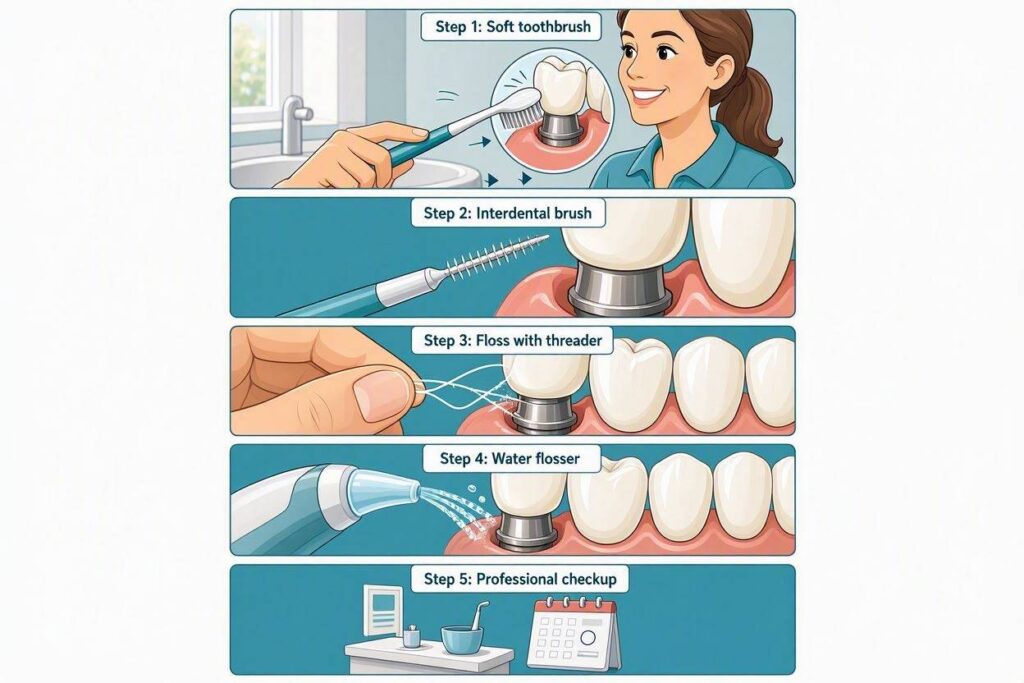 Step 1: Soft toothbrush

Step 2: Interdental brush

Step 3: Floss with threader

Step 4: Water flosser

Step 5: Professional checkup